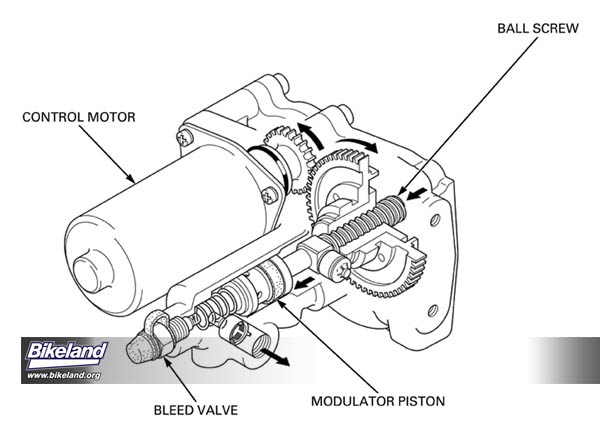 BALL SCREW

CONTROL MOTOR

Bikeland
www.bikeland.org

BLEED VALVE

MODULATOR PISTON